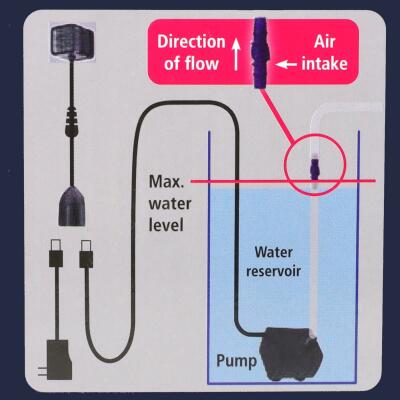 Direction of flow

Air intake

Max. water level

Water reservoir

Pump