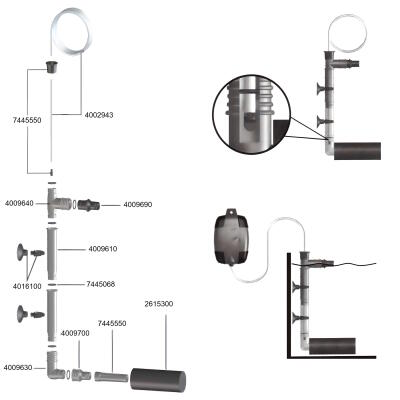 7445550
4002943
4009640
4009690
4009610
4016100
7445068
2615300
7445550
4009700
4009630