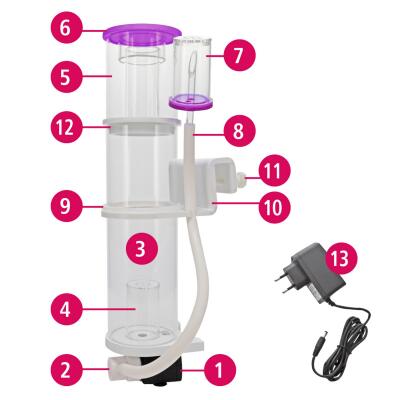 6
7
5
12
8
11
9
10
3
13
4
2
1